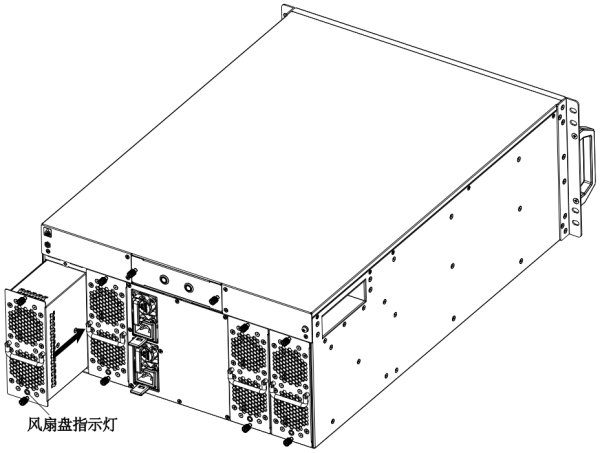 风扇盘指示灯